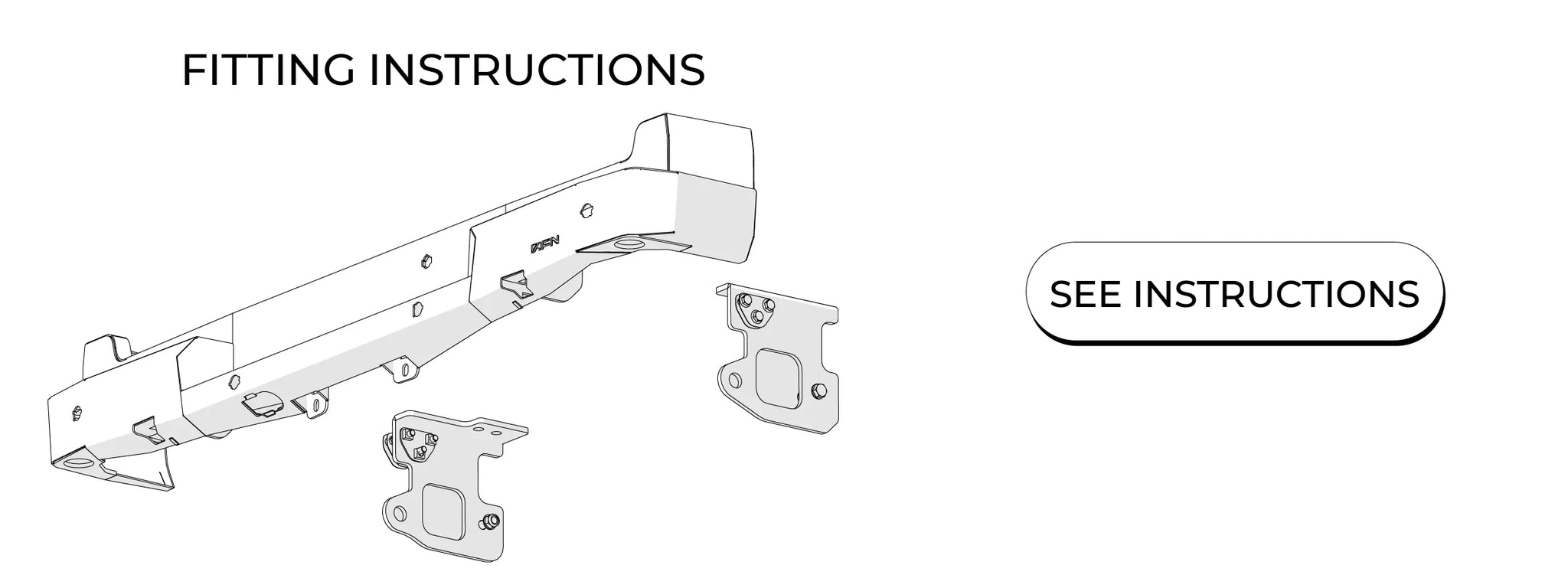 FITTING INSTRUCTIONS

AFN

SEE INSTRUCTIONS